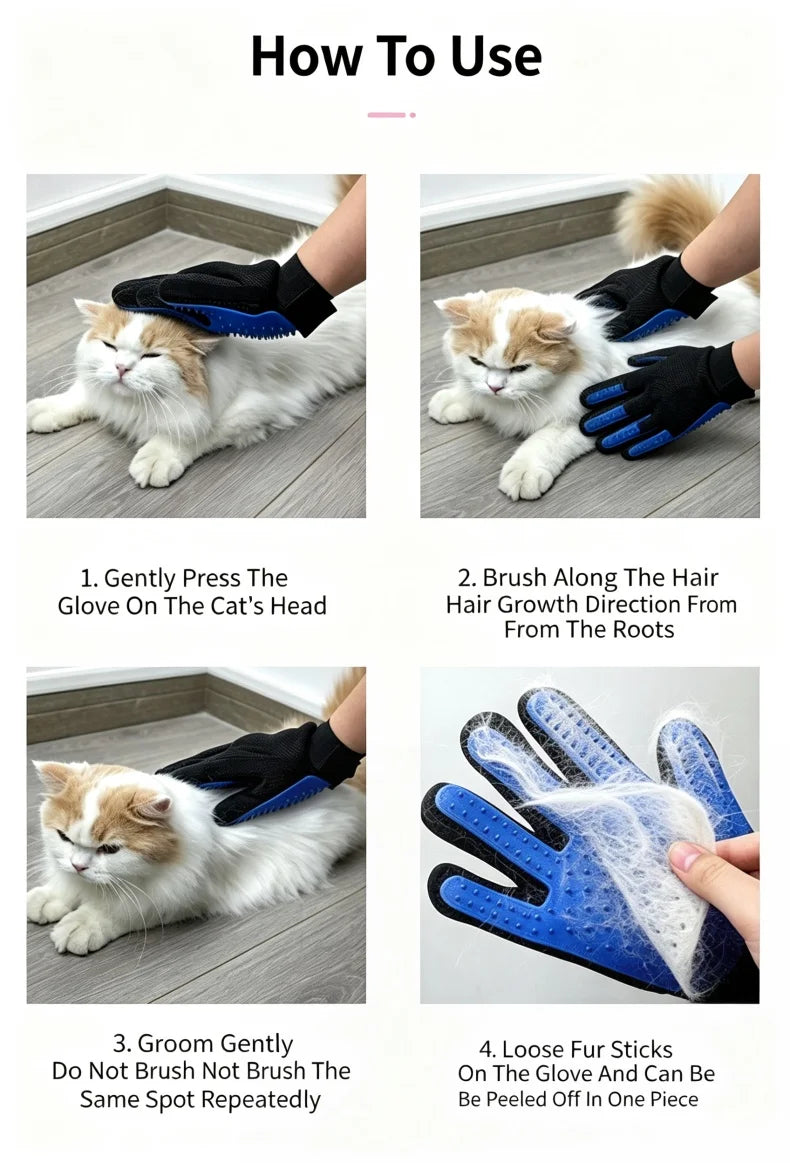 How To Use

1. Gently Press The Glove On The Cat's Head

2. Brush Along The Hair Hair Growth Direction From From The Roots

3. Groom Gently Do Not Brush Not Brush The Same Spot Repeatedly

4. Loose Fur Sticks On The Glove And Can Be Be Peeled Off In One Piece